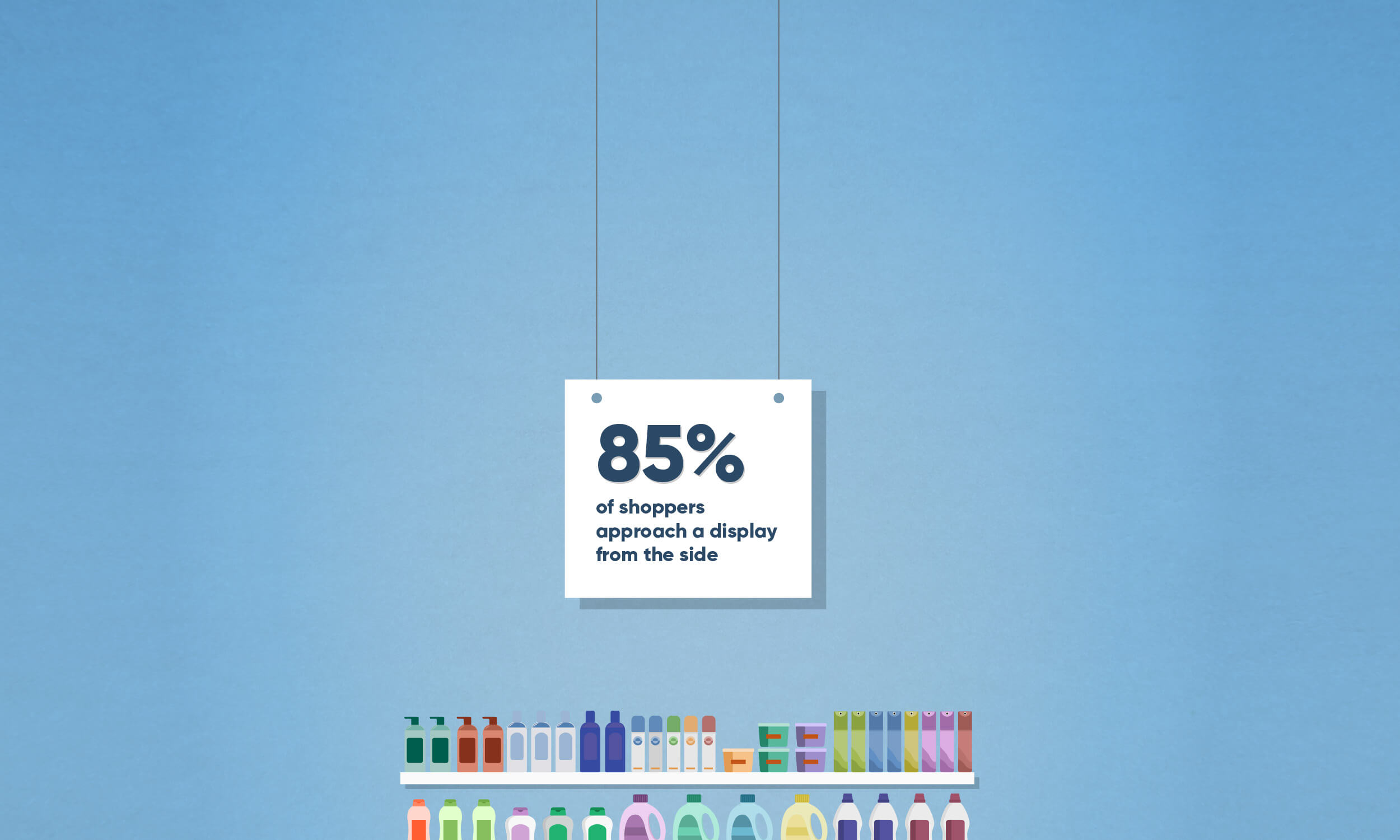 85%

of shoppers approach a display from the side